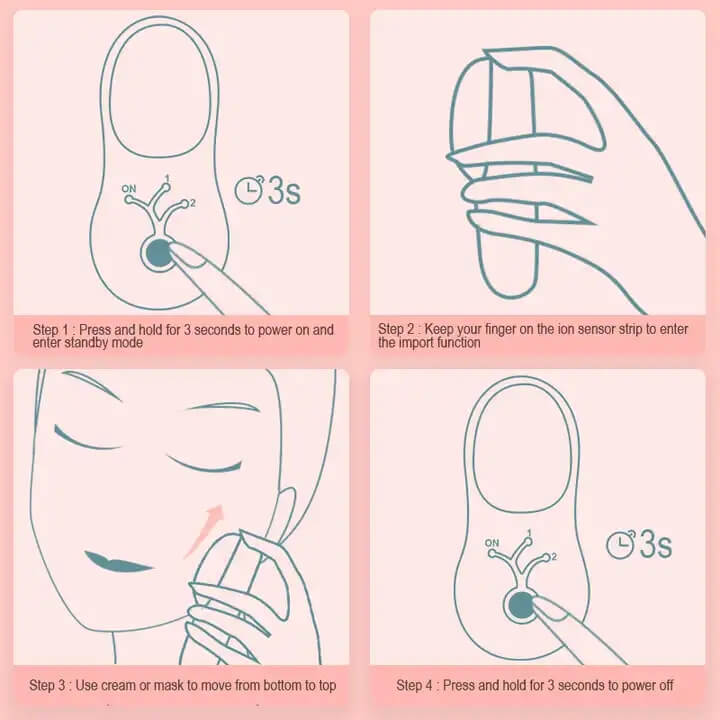 ON 1 2

3s

Step 1 : Press and hold for 3 seconds to power on and enter standby mode

Step 2 : Keep your finger on the ion sensor strip to enter the import function

Step 3 : Use cream or mask to move from bottom to top

ON 1 2

3s

Step 4 : Press and hold for 3 seconds to power off